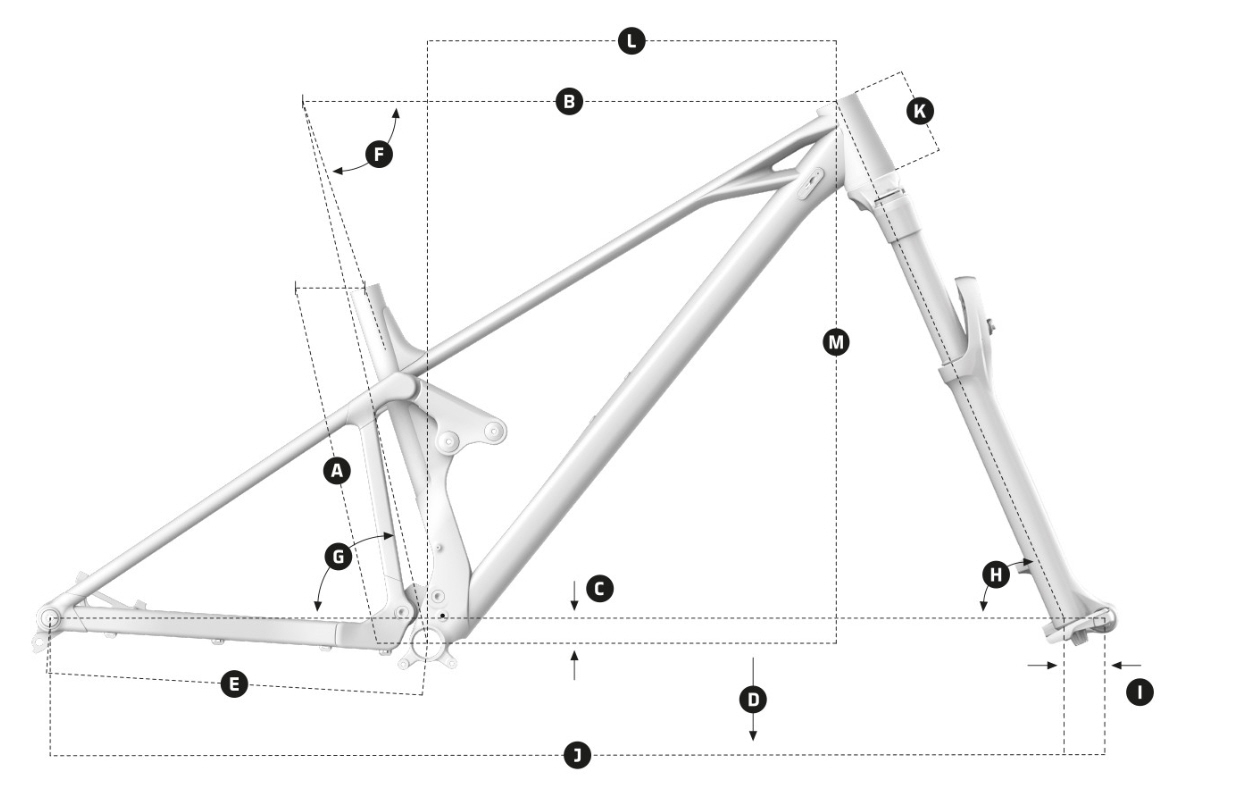 L
B
K
F
M
A
G
C
H
E
D
I
J